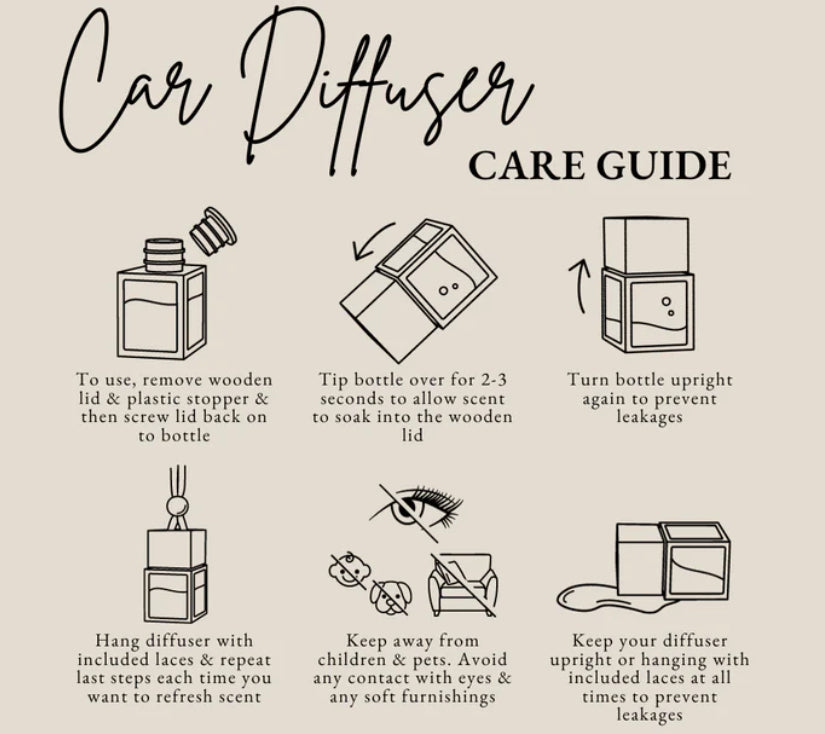 Car Diffuser
CARE GUIDE

To use, remove wooden lid & plastic stopper & then screw lid back on to bottle

Tip bottle over for 2-3 seconds to allow scent to soak into the wooden lid

Turn bottle upright again to prevent leakages

Hang diffuser with included laces & repeat last steps each time you want to refresh scent

Keep away from children & pets. Avoid any contact with eyes & any soft furnishings

Keep your diffuser upright or hanging with included laces at all times to prevent leakages